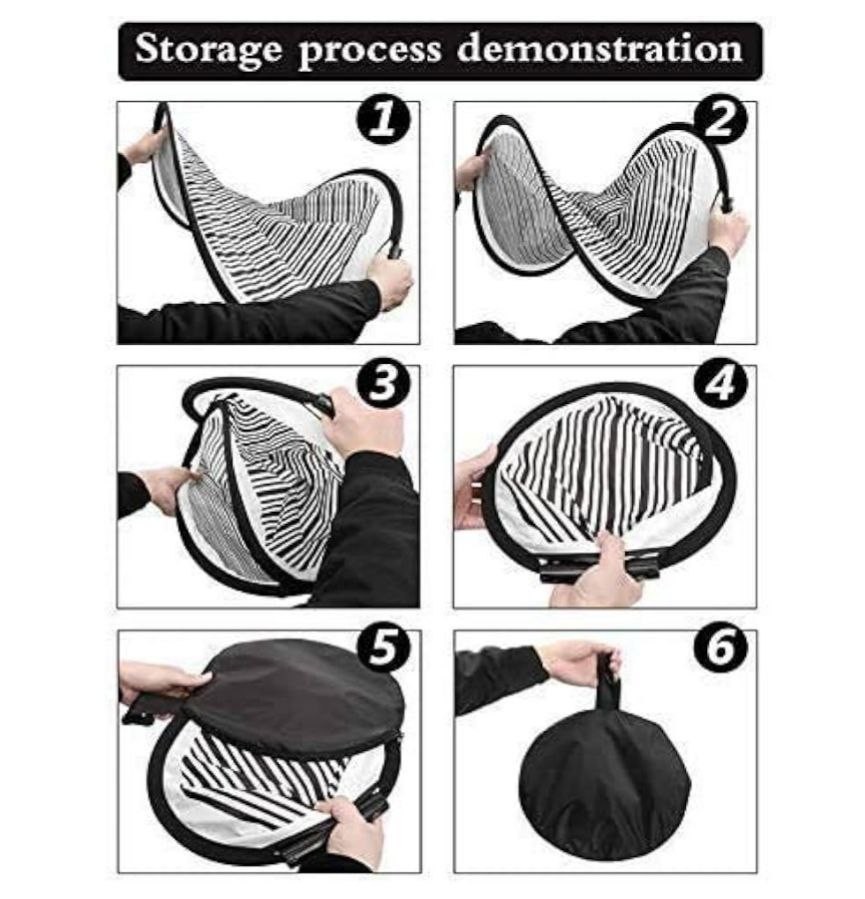 Storage process demonstration

1

2

3

4

5

6